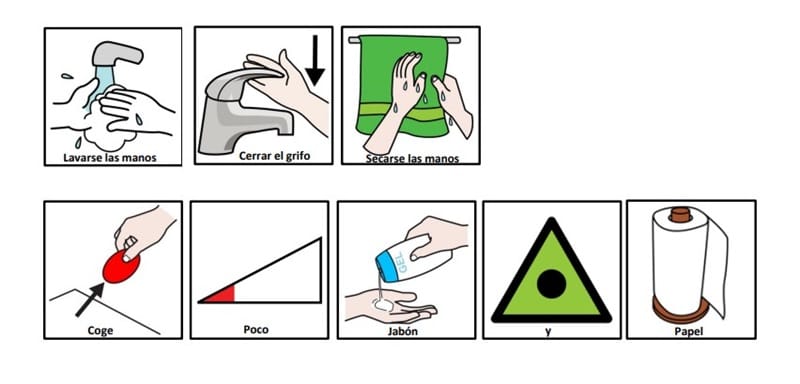 Lavarse las manos

Cerrar el grifo

Secarse las manos

Coge

Poco

GEL

Jabón

y

Papel